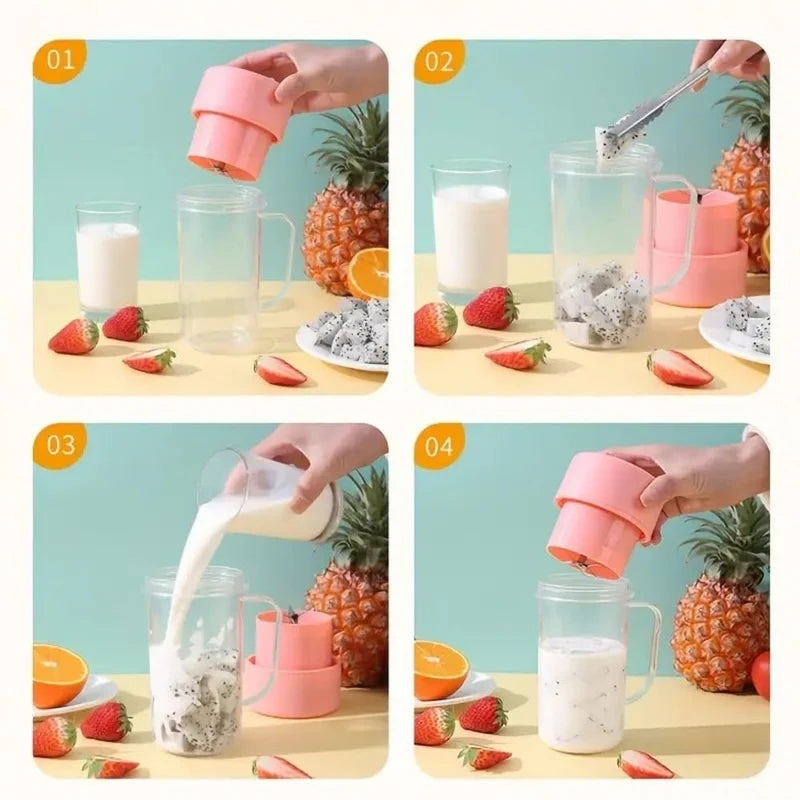 01

02

03

04